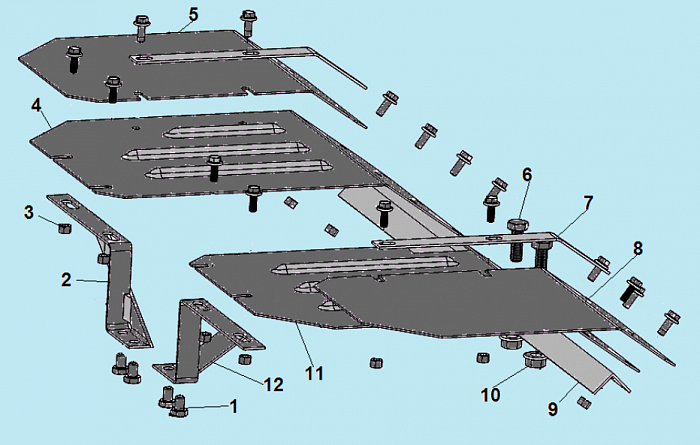 5
4
3
2
6
7
8
11
12
1
10
9